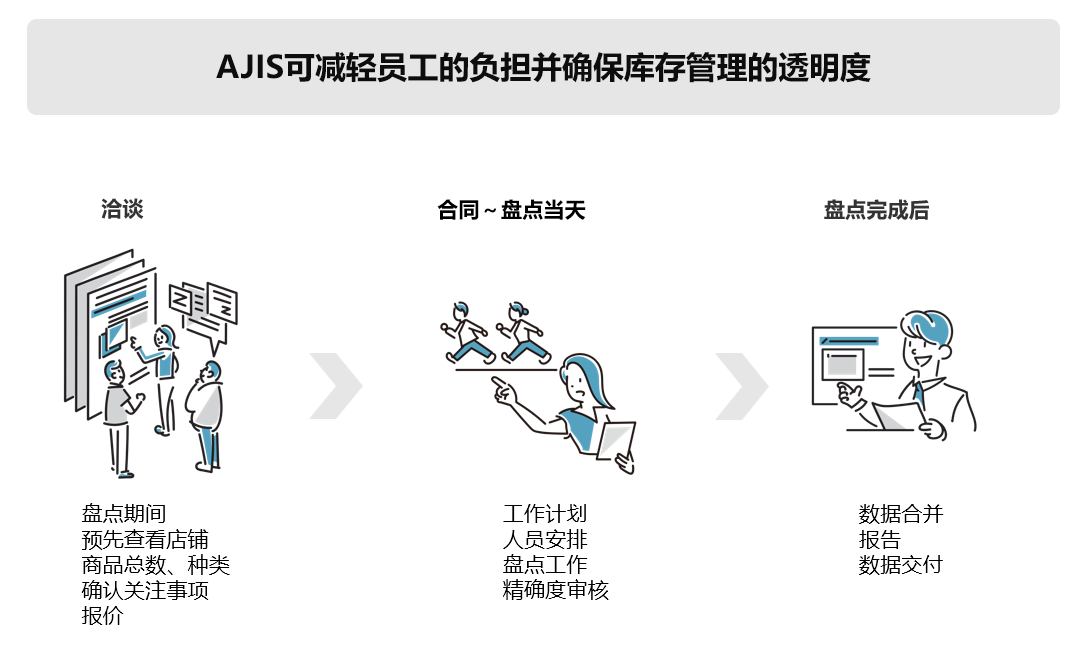 AJIS可减轻员工的负担并确保库存管理的透明度

洽谈

盘点期间
预先查看店铺
商品总数、种类
确认关注事项
报价

合同～盘点当天

工作计划
人员安排
盘点工作
精确度审核

盘点完成后

数据合并
报告
数据交付